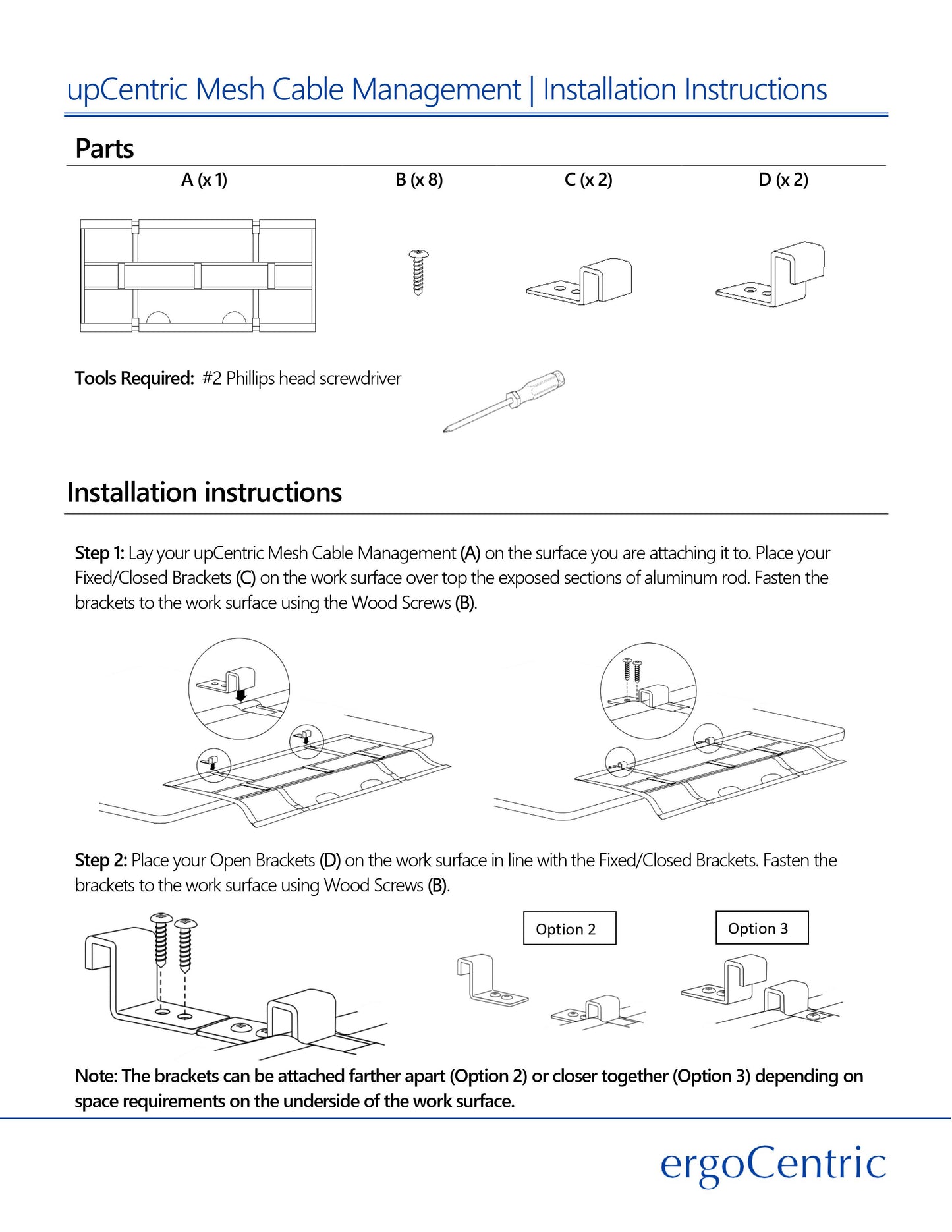 upCentric Mesh Cable Management | Installation Instructions

Parts

A (x 1)

B (x 8)

C (x 2)

D (x 2)

Tools Required: #2 Phillips head screwdriver

Installation instructions

Step 1: Lay your upCentric Mesh Cable Management (A) on the surface you are attaching it to. Place your Fixed/Closed Brackets (C) on the work surface over top the exposed sections of aluminum rod. Fasten the brackets to the work surface using the Wood Screws (B).

Step 2: Place your Open Brackets (D) on the work surface in line with the Fixed/Closed Brackets. Fasten the brackets to the work surface using Wood Screws (B).

Option 2

Option 3

Note: The brackets can be attached farther apart (Option 2) or closer together (Option 3) depending on space requirements on the underside of the work surface.

ergoCentric